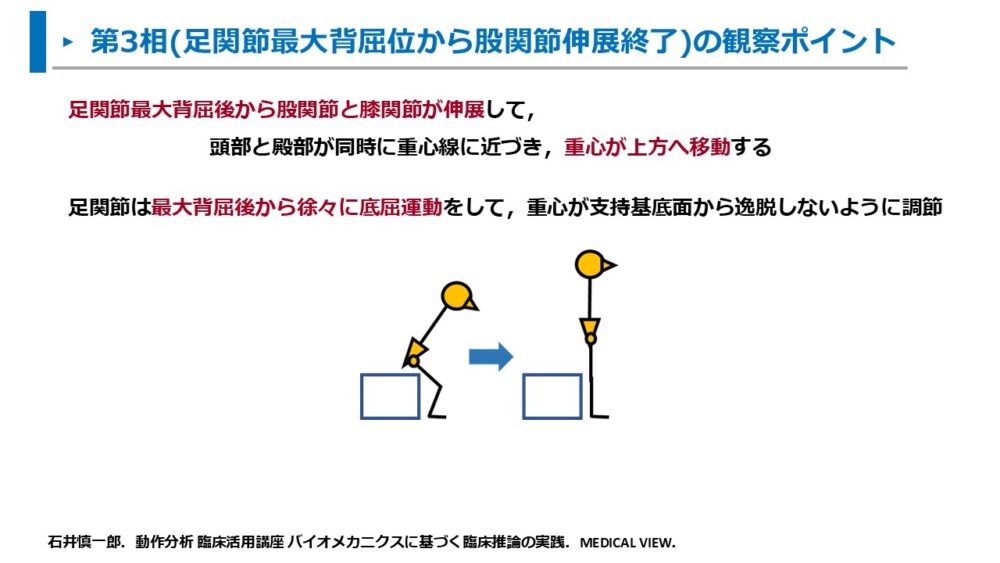 ▸ 第3相(足関節最大背屈位から股関節伸展終了)の観察ポイント

足関節最大背屈後から股関節と膝関節が伸展して，

頭部と殿部が同時に重心線に近づき，重心が上方へ移動する

足関節は最大背屈後から徐々に底屈運動をして，重心が支持基底面から逸脱しないように調節

石井慎一郎．動作分析 臨床活用講座 バイオメカニクスに基づく臨床推論の実践．MEDICAL VIEW.