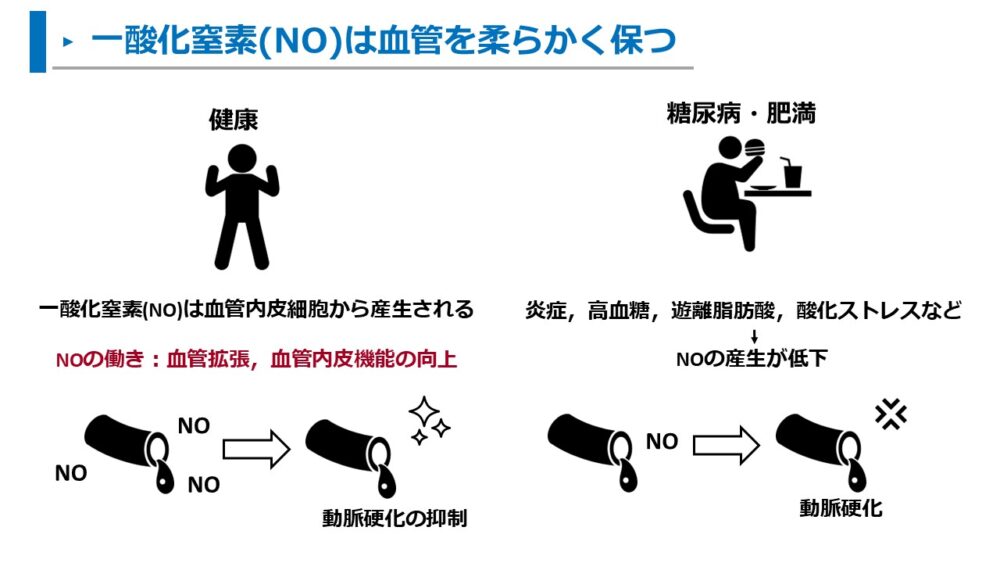 ▸ 一酸化窒素(NO)は血管を柔らかく保つ

健康

一酸化窒素(NO)は血管内皮細胞から産生される

NOの働き：血管拡張，血管内皮機能の向上

NO
NO
NO

動脈硬化の抑制

糖尿病・肥満

炎症，高血糖，遊離脂肪酸，酸化ストレスなど
↓
NOの産生が低下

NO

動脈硬化